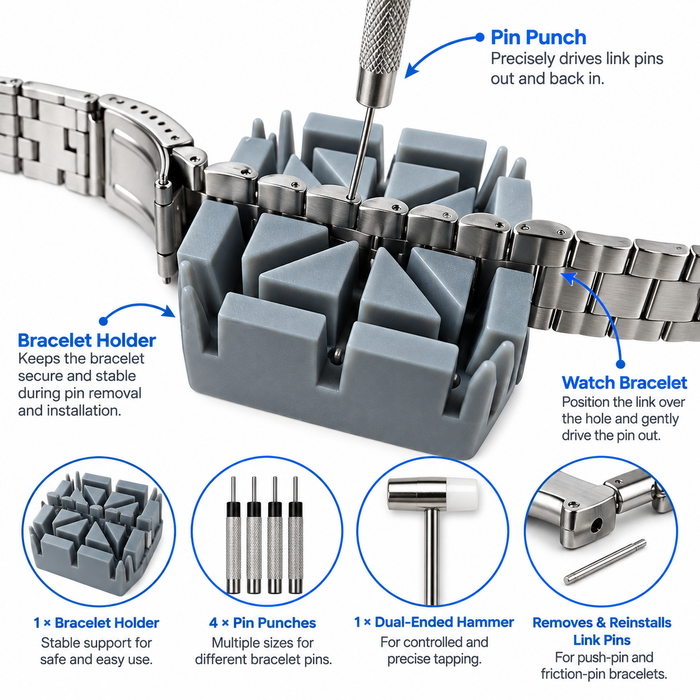 Pin Punch
Precisely drives link pins out and back in.

Bracelet Holder
Keeps the bracelet secure and stable during pin removal and installation.

Watch Bracelet
Position the link over the hole and gently drive the pin out.

1 × Bracelet Holder
Stable support for safe and easy use.

4 × Pin Punches
Multiple sizes for different bracelet pins.

1 × Dual-Ended Hammer
For controlled and precise tapping.

Removes & Reinstalls Link Pins
For push-pin and friction-pin bracelets.